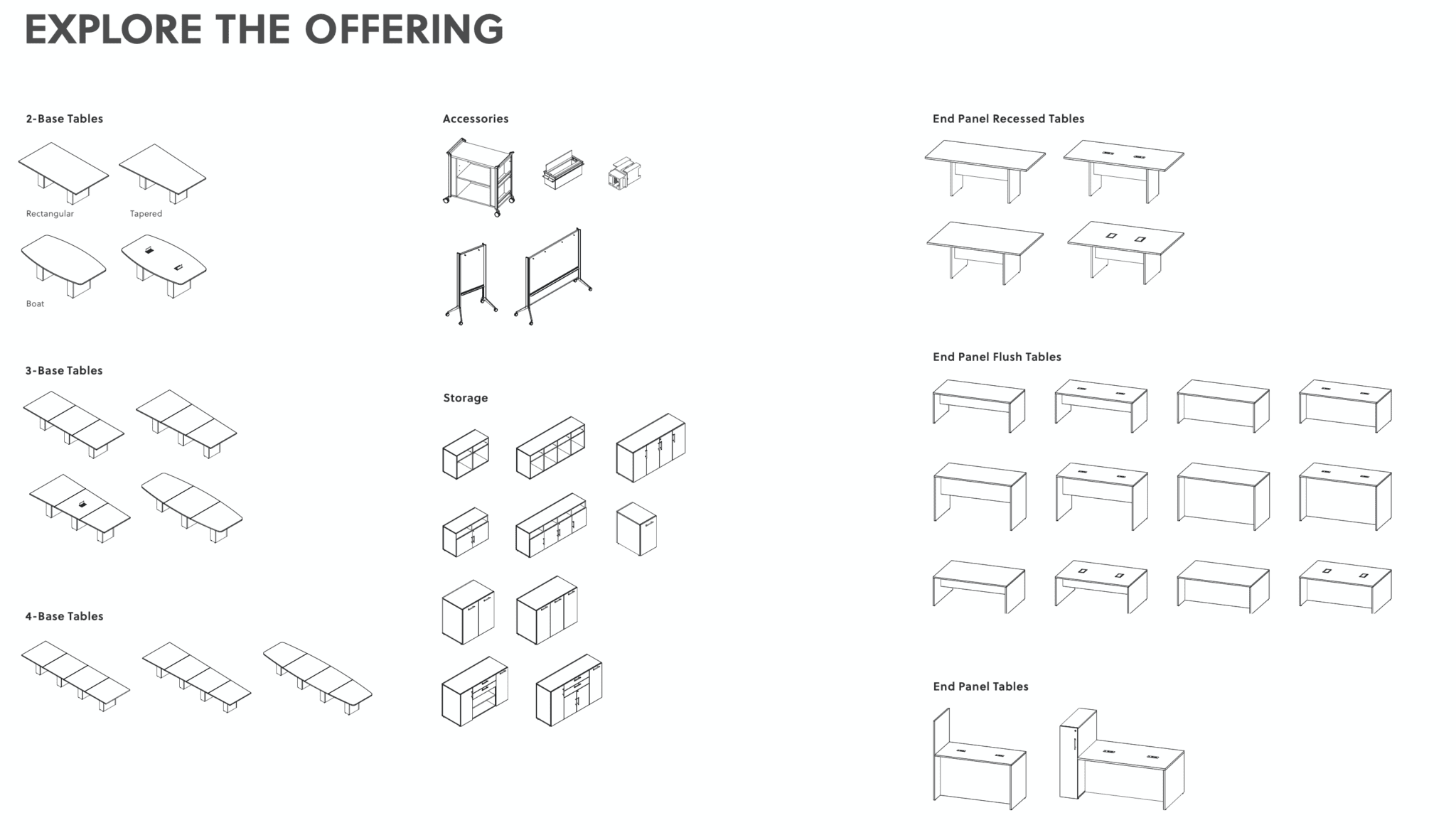 EXPLORE THE OFFERING

2-Base Tables

Rectangular

Tapered

Boat

3-Base Tables

4-Base Tables

Accessories

Storage

End Panel Recessed Tables

End Panel Flush Tables

End Panel Tables