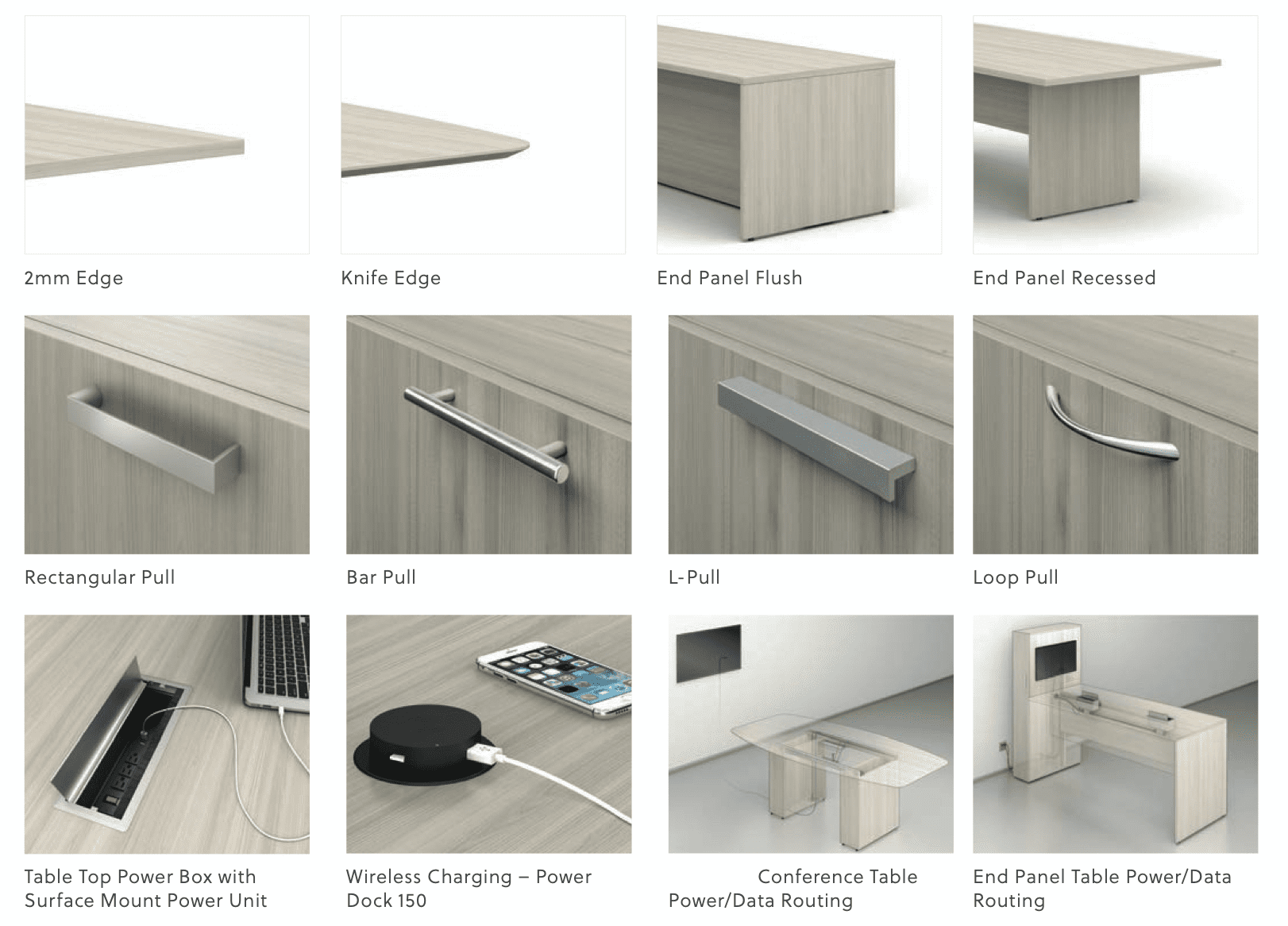 2mm Edge

Knife Edge

End Panel Flush

End Panel Recessed

Rectangular Pull

Bar Pull

L-Pull

Loop Pull

Table Top Power Box with Surface Mount Power Unit

Wireless Charging – Power Dock 150

Conference Table Power/Data Routing

End Panel Table Power/Data Routing