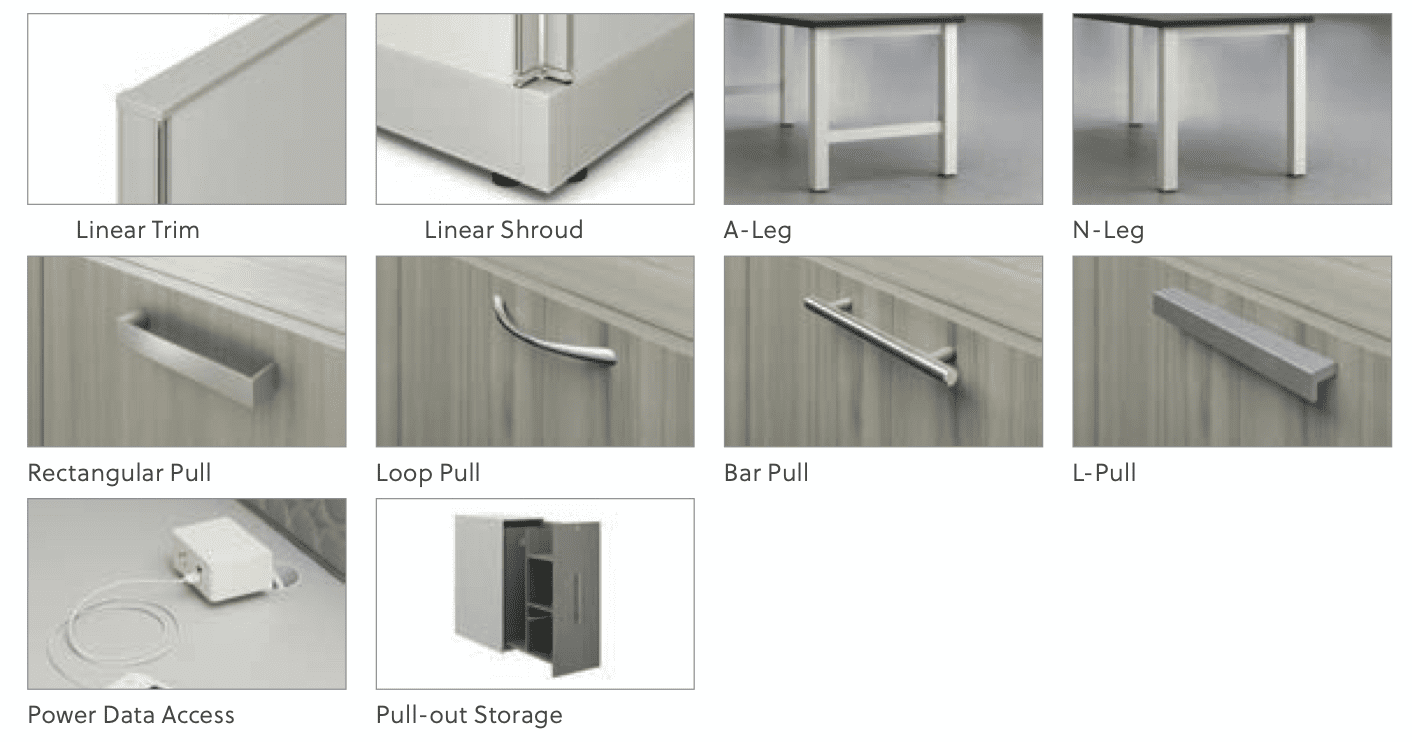 Linear Trim

Linear Shroud

A-Leg

N-Leg

Rectangular Pull

Loop Pull

Bar Pull

L-Pull

Power Data Access

Pull-out Storage